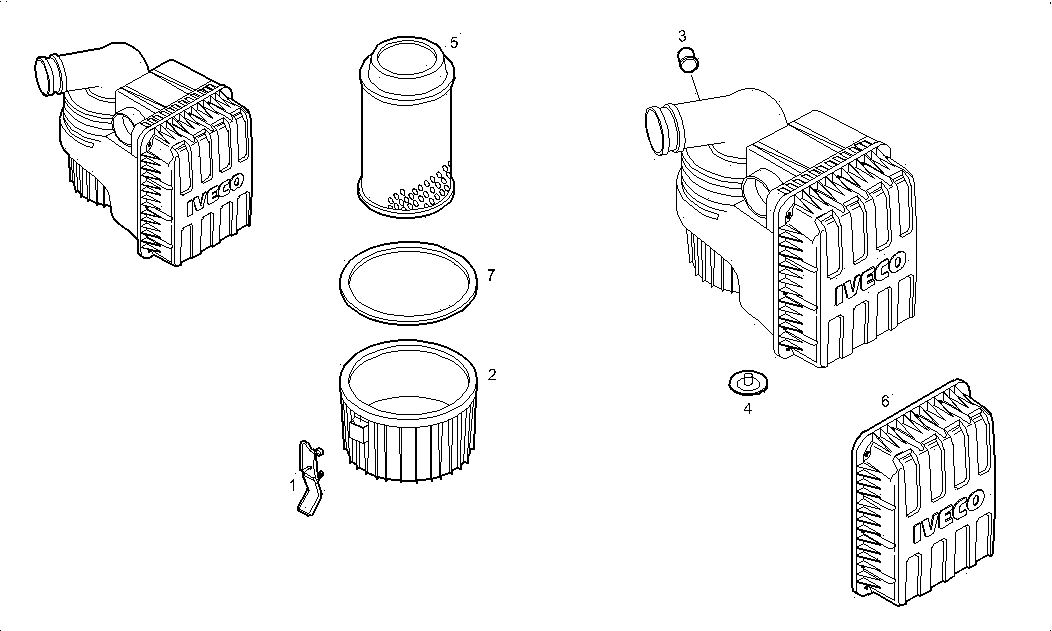 IVECO

5

7

2

1

3

IVECO

4

6

IVECO