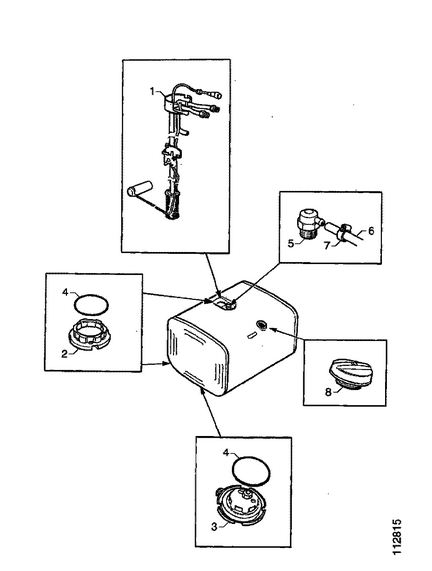 1
5
6
7
4
2
8
4
3
112815