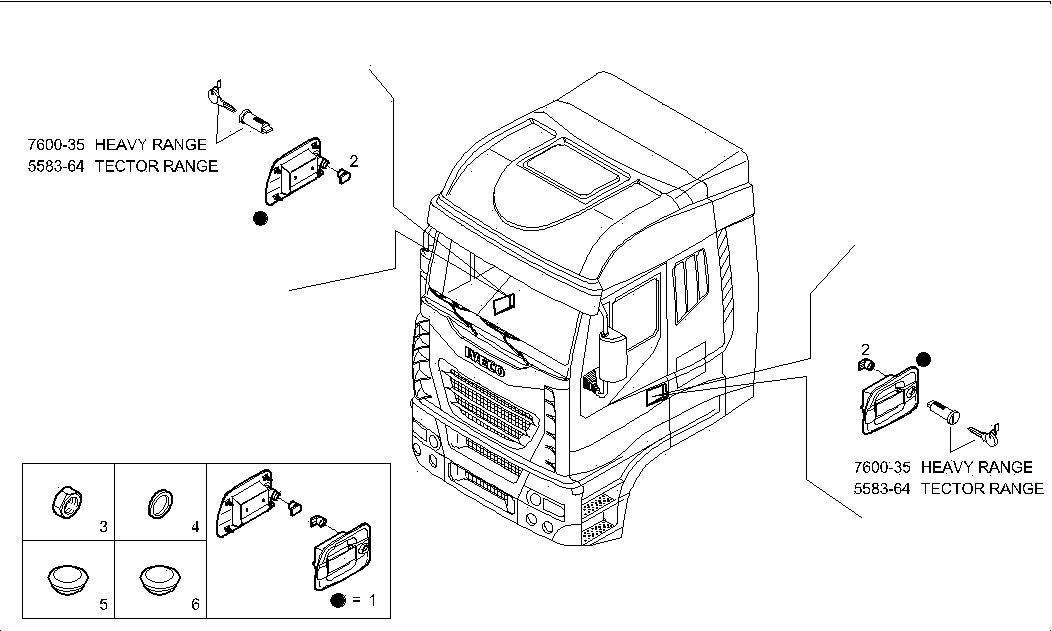 7600-35 HEAVY RANGE
5583-64 TECTOR RANGE

2

IVECO

2

7600-35 HEAVY RANGE
5583-64 TECTOR RANGE

3
4
5
6
= 1