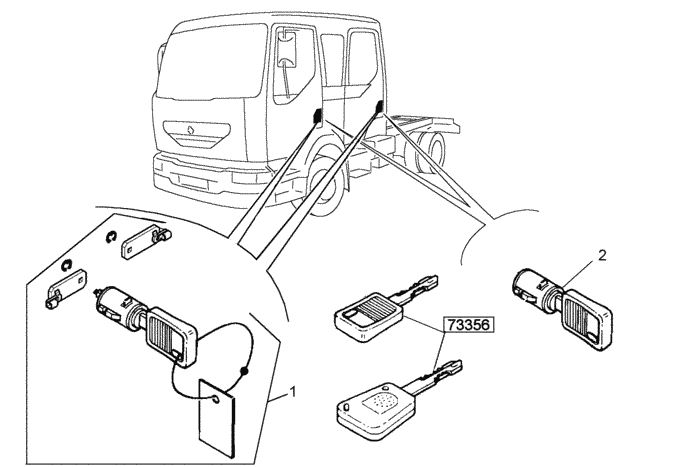 2

73356

1