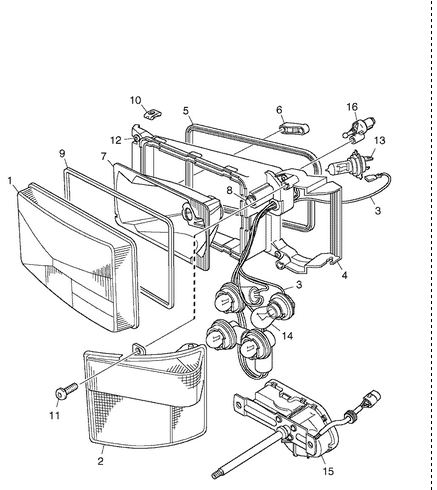 10
5
6
16
12
13
9
7
1
8
3
4
3
14
11
2
15