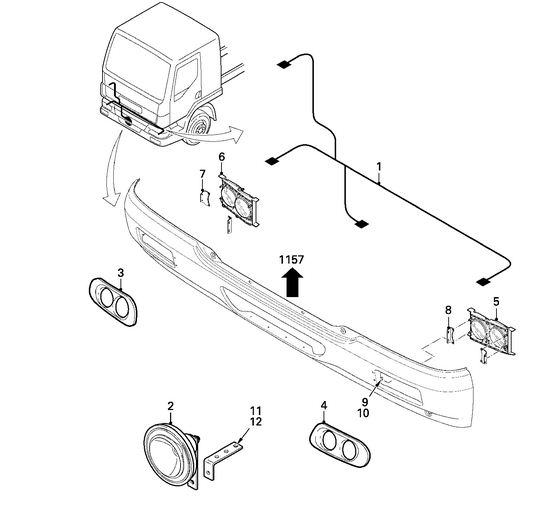 6
7
1
1157
3
8
5
9
10
2
11
12
4