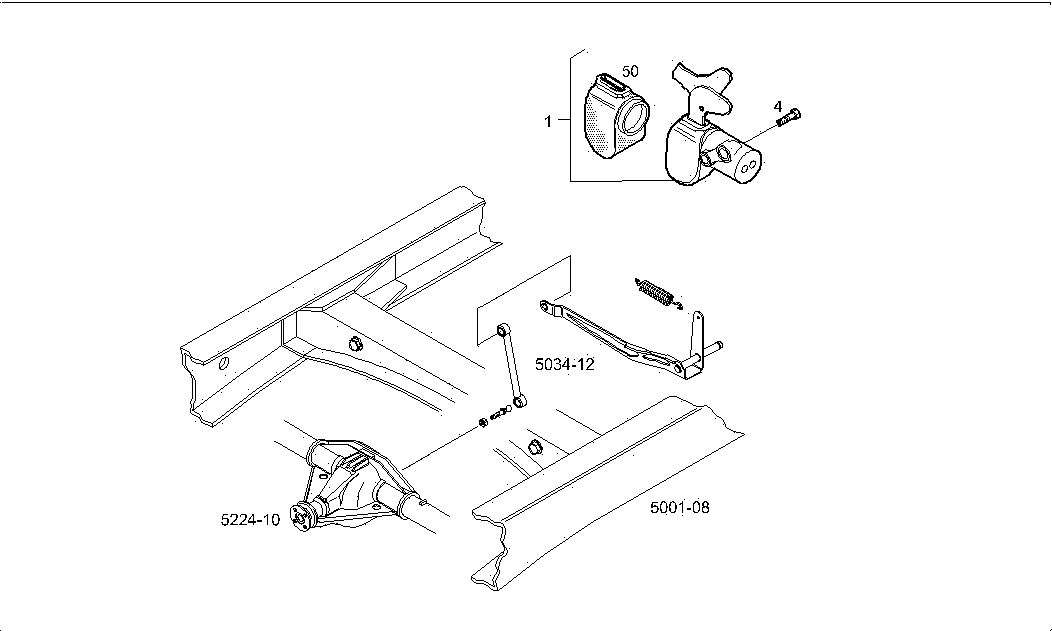 50
1
4
5034-12
5224-10
5001-08