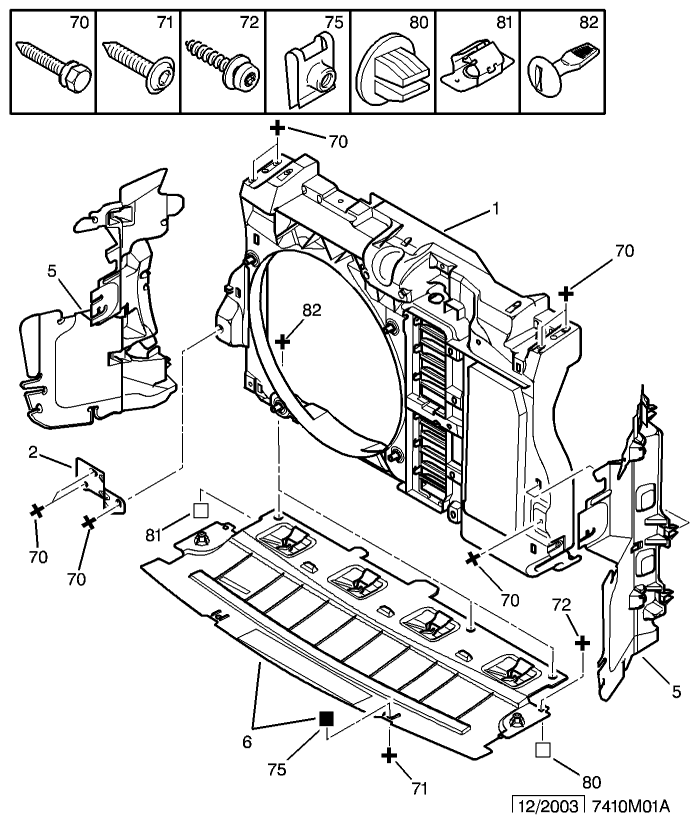 70 71 72 75 80 81 82

70
1
70
5
82
2
81
70
70
70
72
5
6
75
71
80
12/2003 7410M01A