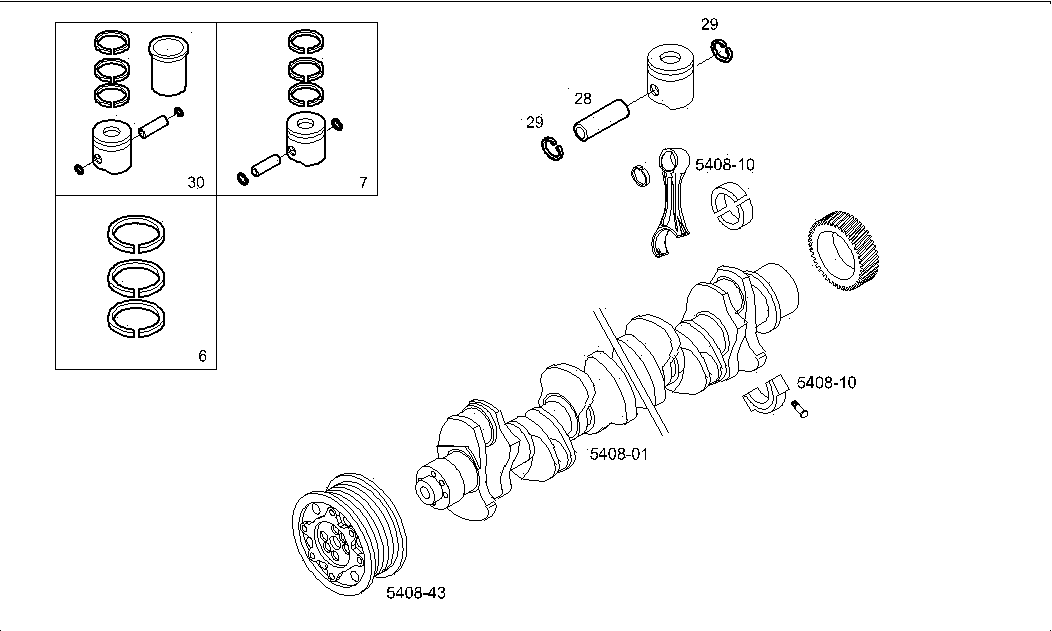 30
7
6
29
28
29
5408-10
5408-10
5408-01
5408-43