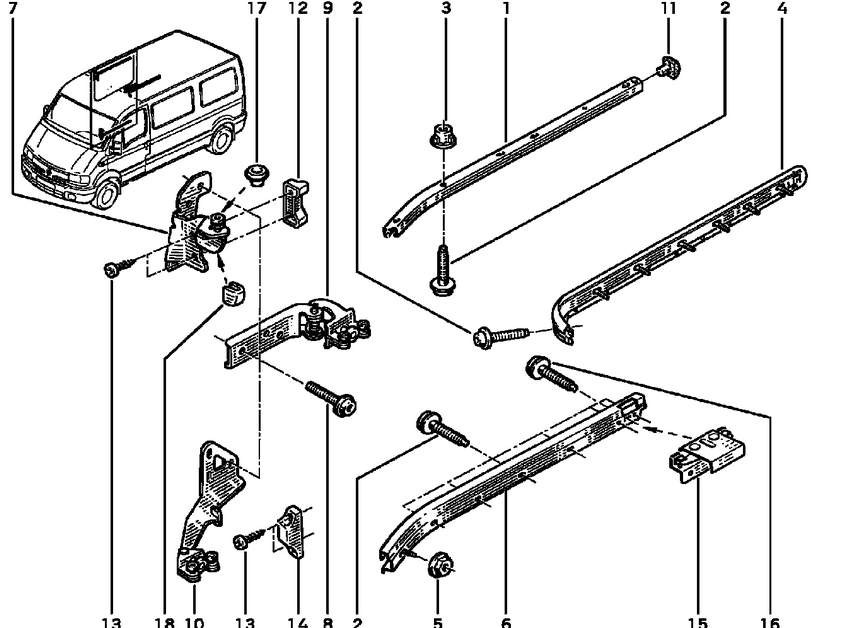 7
17
12
9
2
3
1
11
2
4
13
18
10
13
14
8
2
5
6
15
16