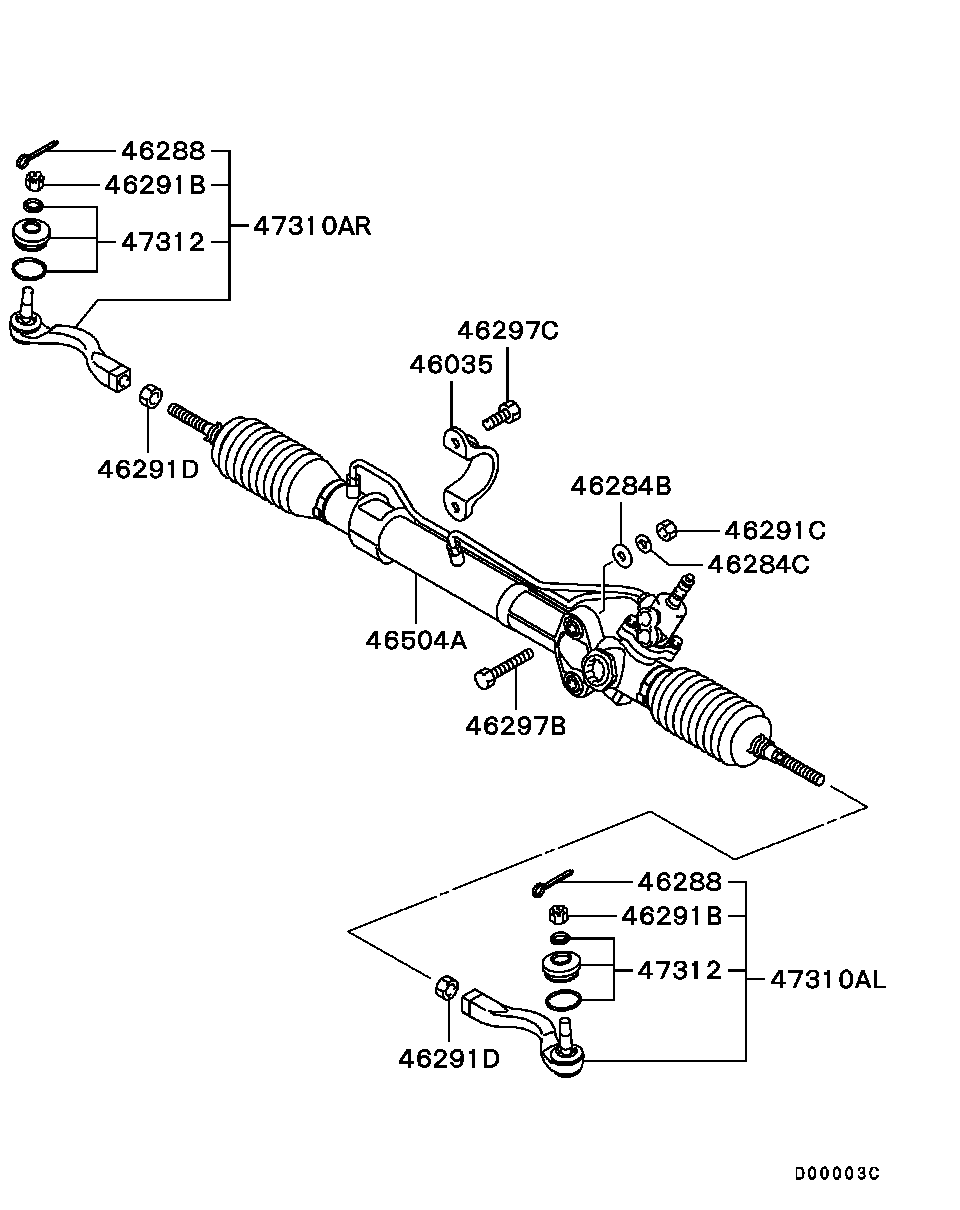 46288
46291B
47312
47310AR
46297C
46035
46291D
46284B
46291C
46284C
46504A
46297B
46288
46291B
47312
47310AL
46291D
D00003C