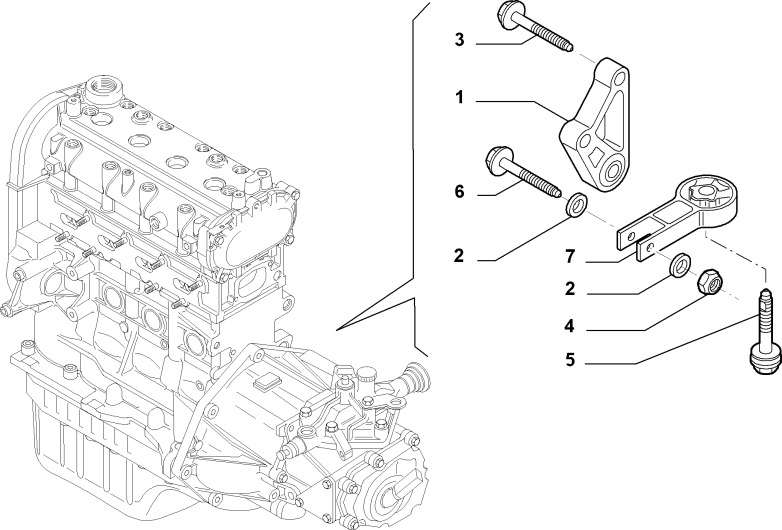 3
1
6
2
7
2
4
5