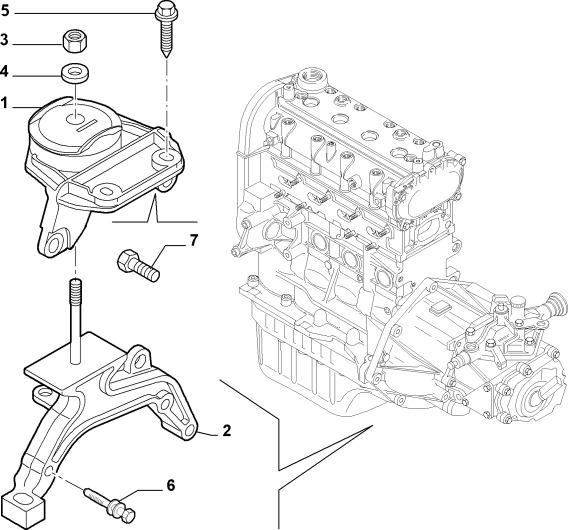 5
3
4
1
7
2
6