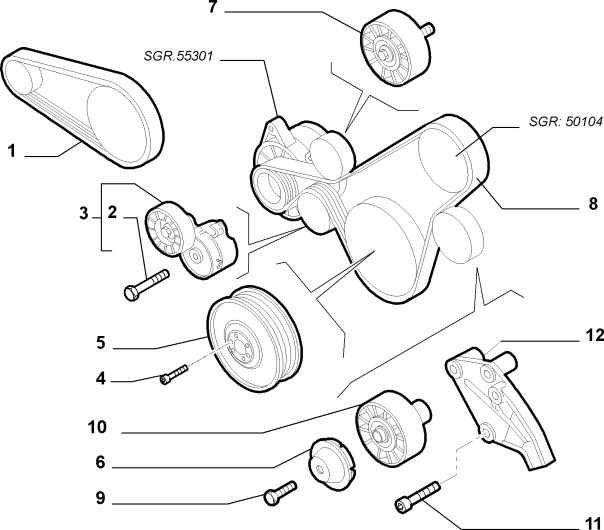 7
SGR.55301
SGR: 50104
1
8
3
2
5
4
12
10
6
9
11