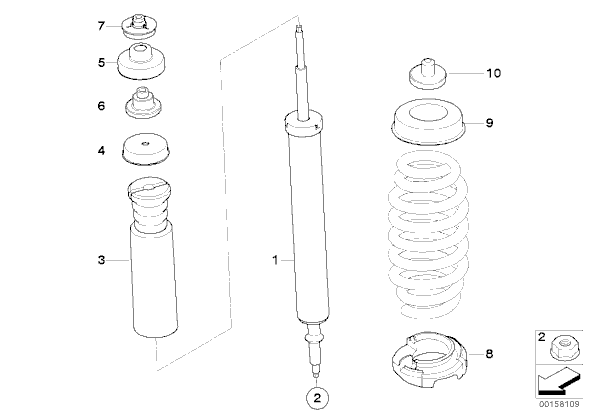 7
5
6
4
3
1
2
10
9
8
2
00158109