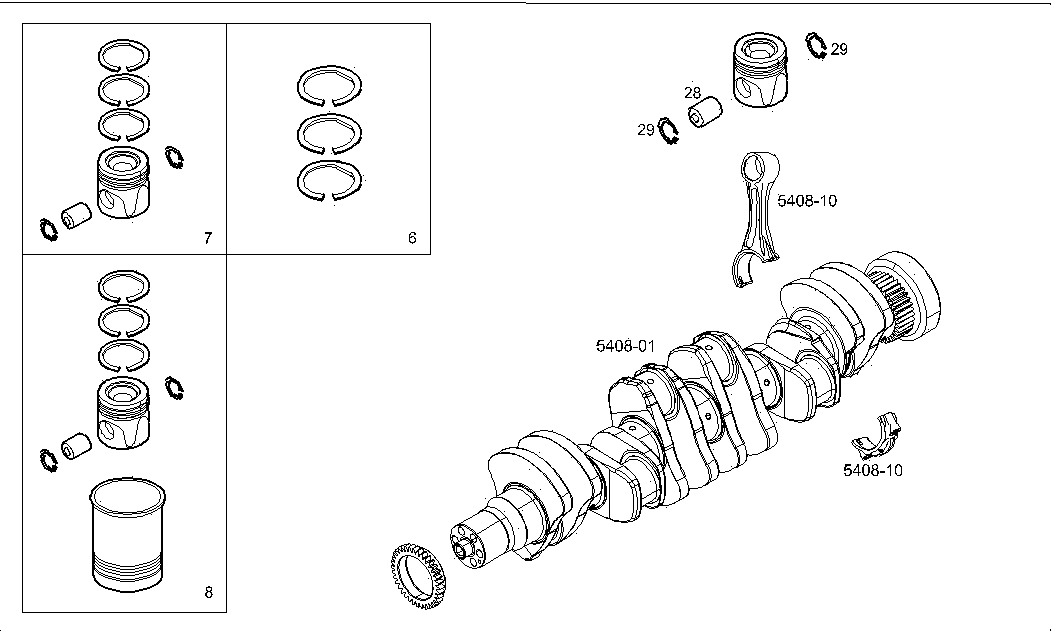 7

6

8

29

28

29

5408-10

5408-01

5408-10