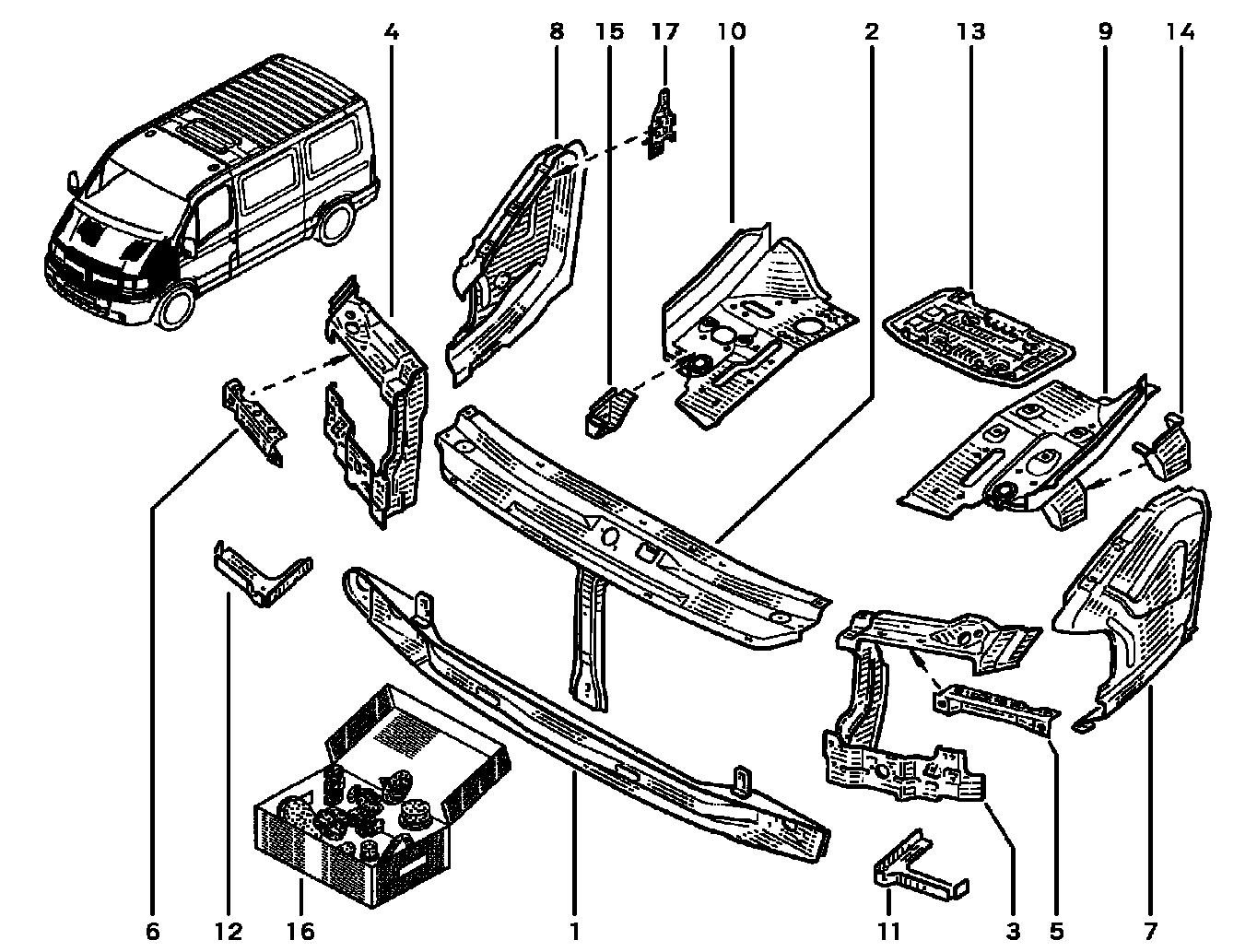 4 8 15 17 10 2 13 9 14

6 12 16 1 11 3 5 7