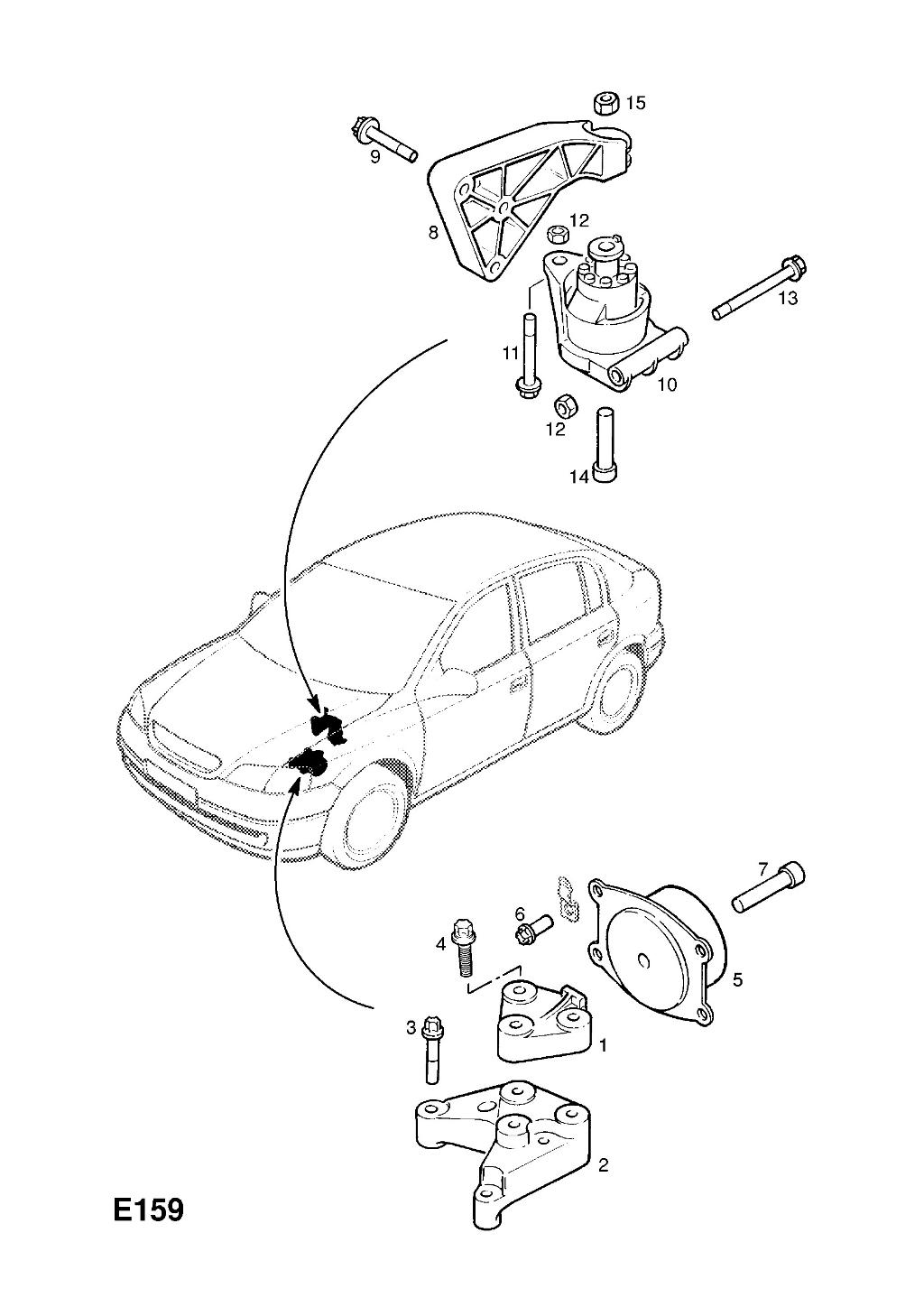 15
9
8
12
13
11
10
12
14
7
6
4
5
3
1
2
E159