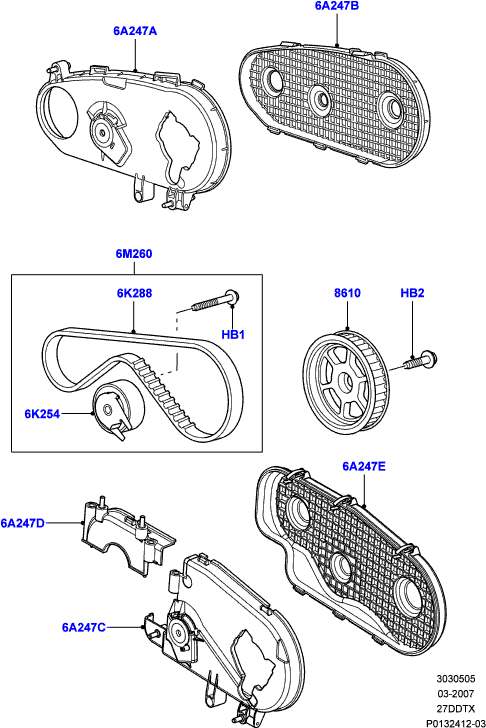 6A247A

6A247B

6M260

6K288

HB1

6K254

8610

HB2

6A247E

6A247D

6A247C

3030505
03-2007
27DDTX
P0132412-03