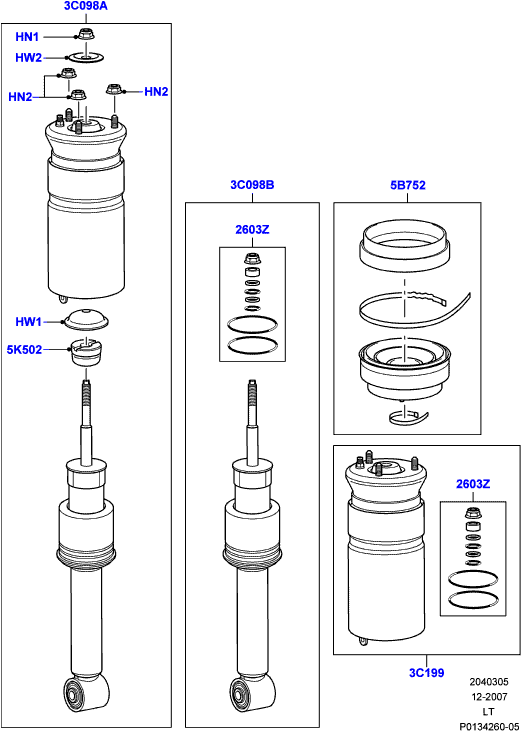 3C098A
HN1
HW2
HN2
HN2
HW1
5K502
3C098B
2603Z
5B752
2603Z
3C199
2040305
12-2007
LT
P0134260-05