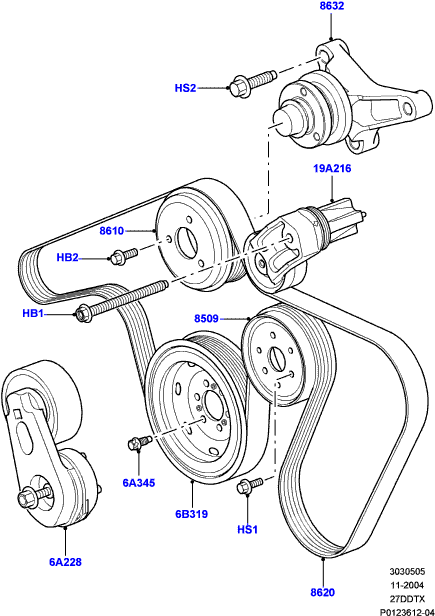 8632

HS2

19A216

8610

HB2

HB1

8509

6A345

6B319

HS1

6A228

8620

3030505
11-2004
27DDTX
P0123612-04