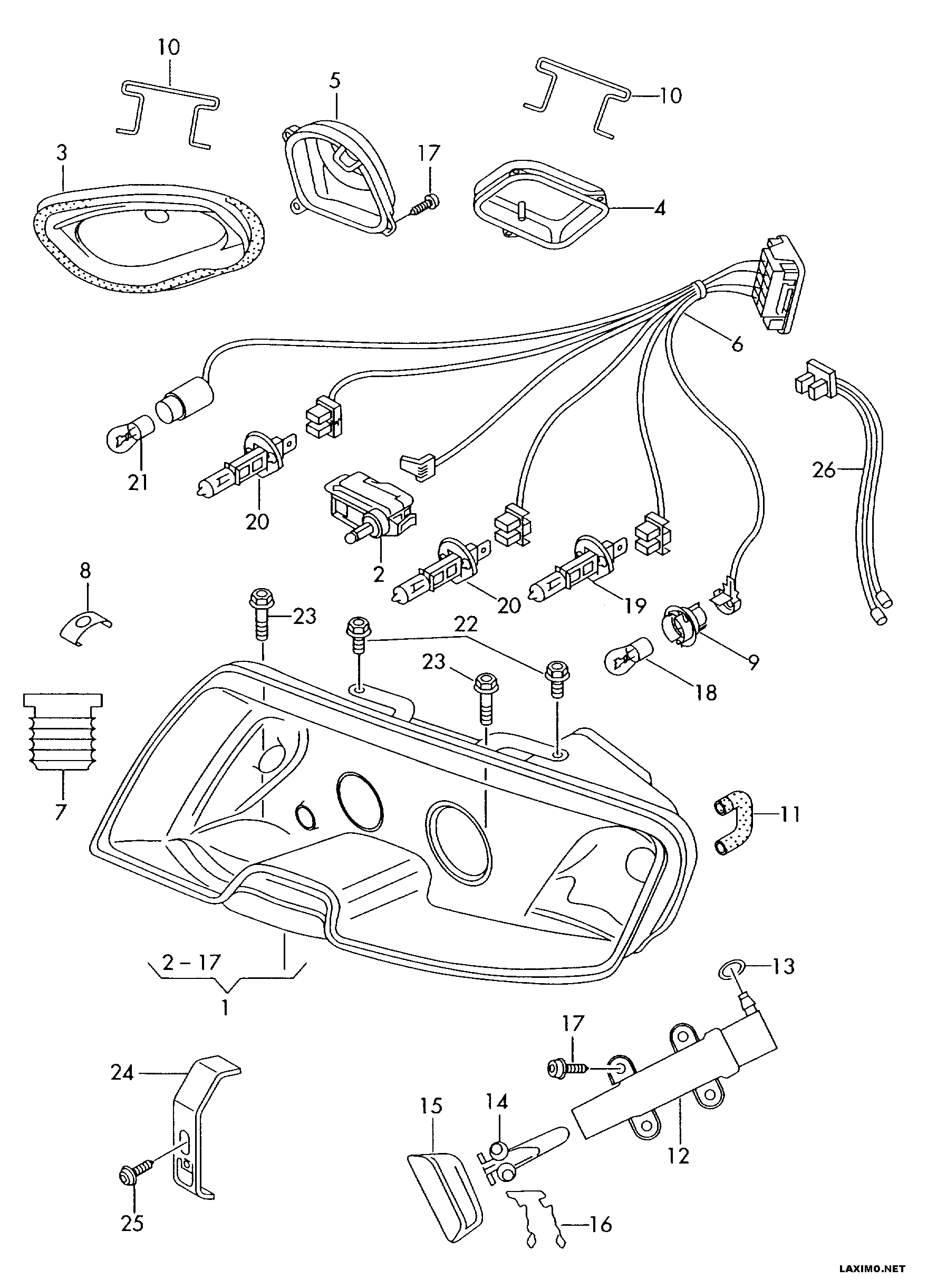 10
5
10
3
17
4
6
26
21
20
2
20
19
8
23
22
23
9
18
7
11
2 – 17
1
13
17
24
15
14
12
25
16
LAXIMO.NET