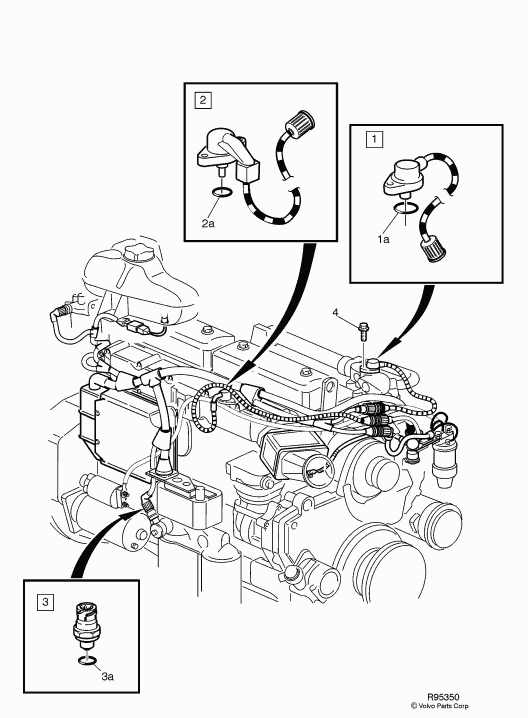 2

2a

1

1a

4

3

3a

R95350
© Volvo Parts Corp