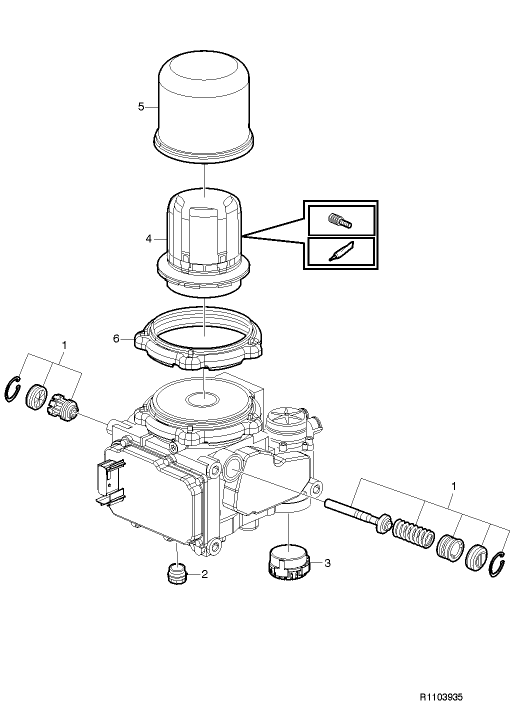 5

4

6

1

1

2

3

R1103935