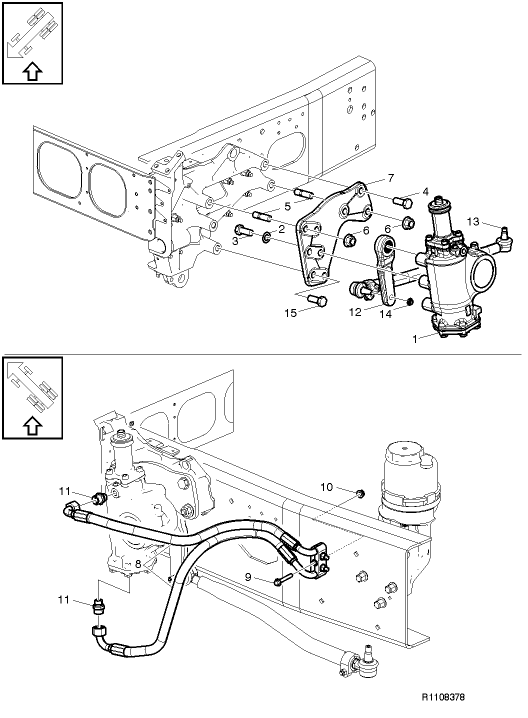 7
4
13
5
2
3
6
6
15
12
14
1

11
10
8
9
11
R1108378