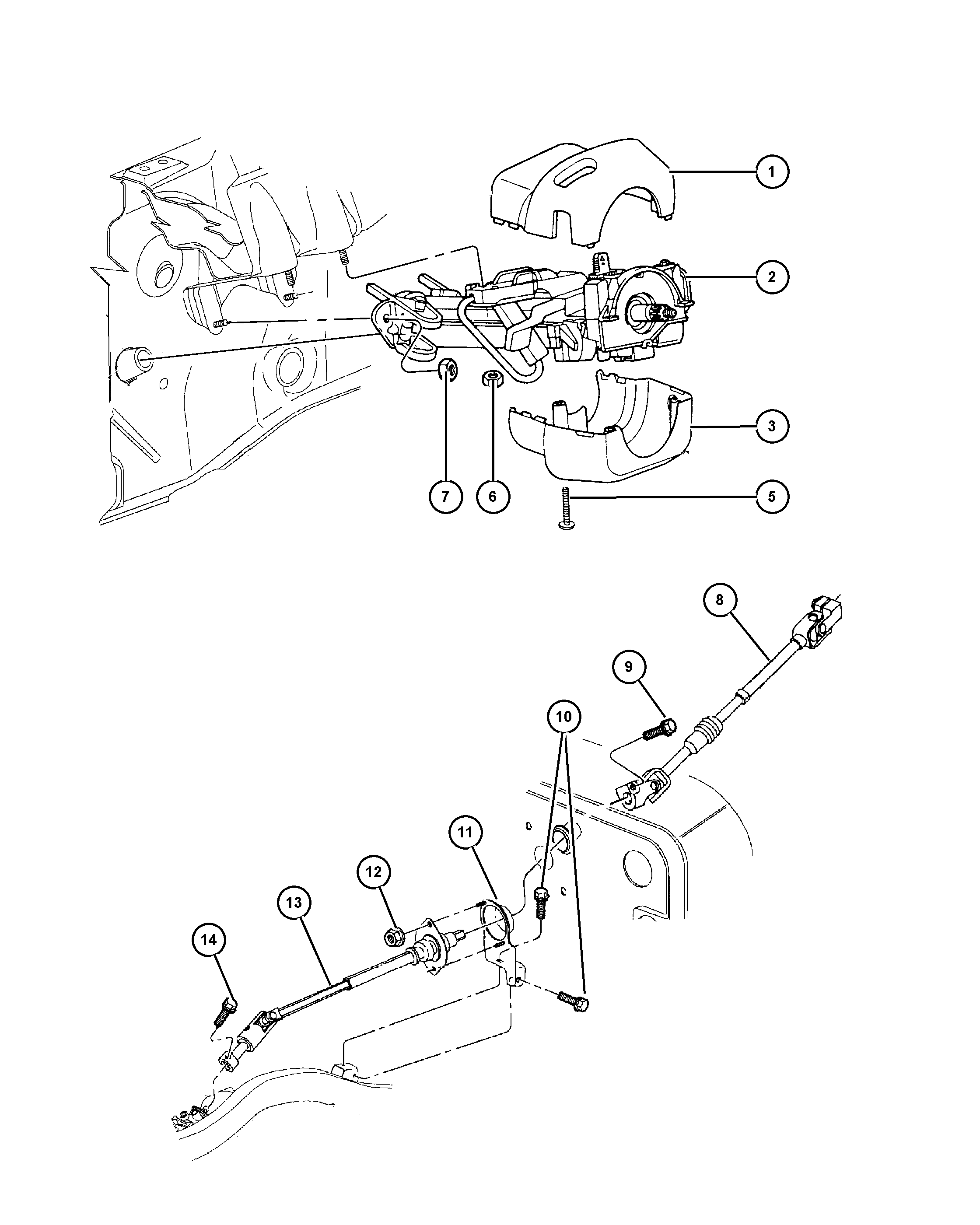 1
2
3
7
6
5
8
9
10
11
12
13
14