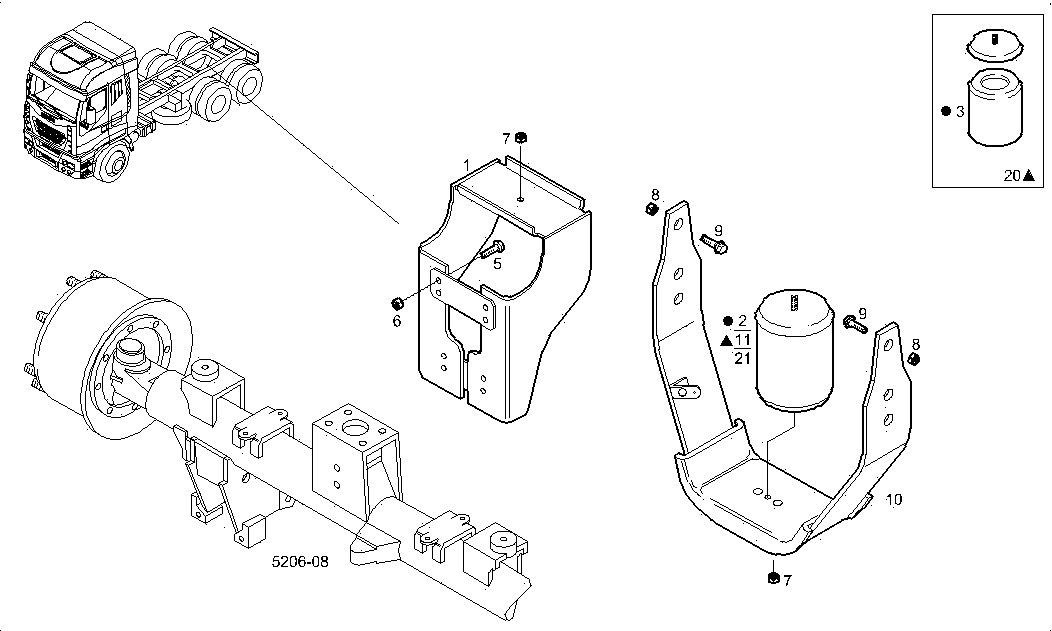 ● 3

20▲

7

1

5

6

8

9

● 2
▲ 11
21

9

8

10

7

5206-08