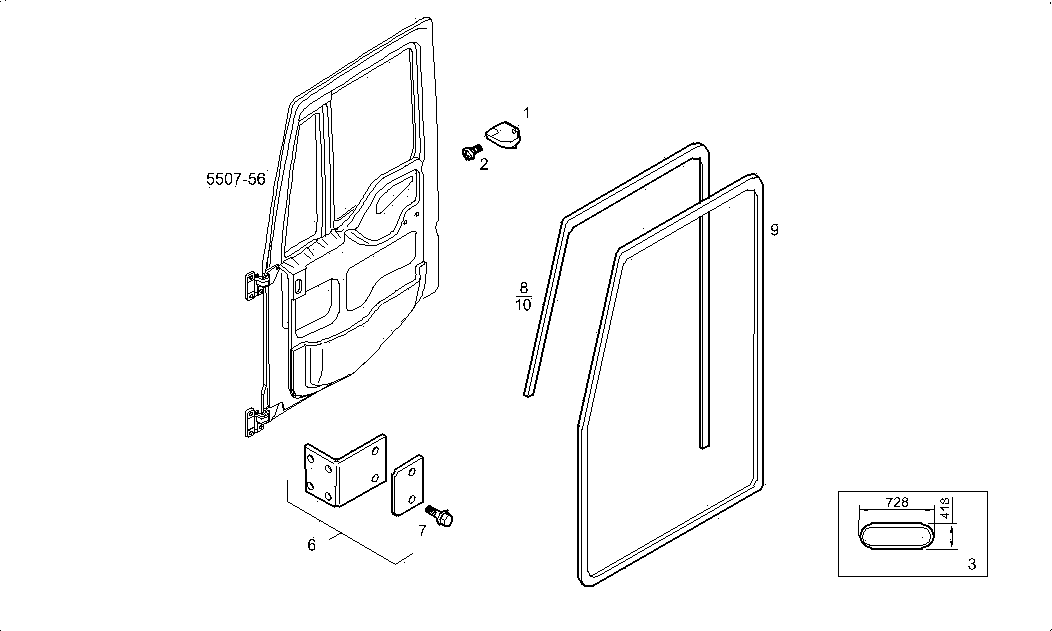 5507-56

1

2

8
10

9

6

7

728

418

3