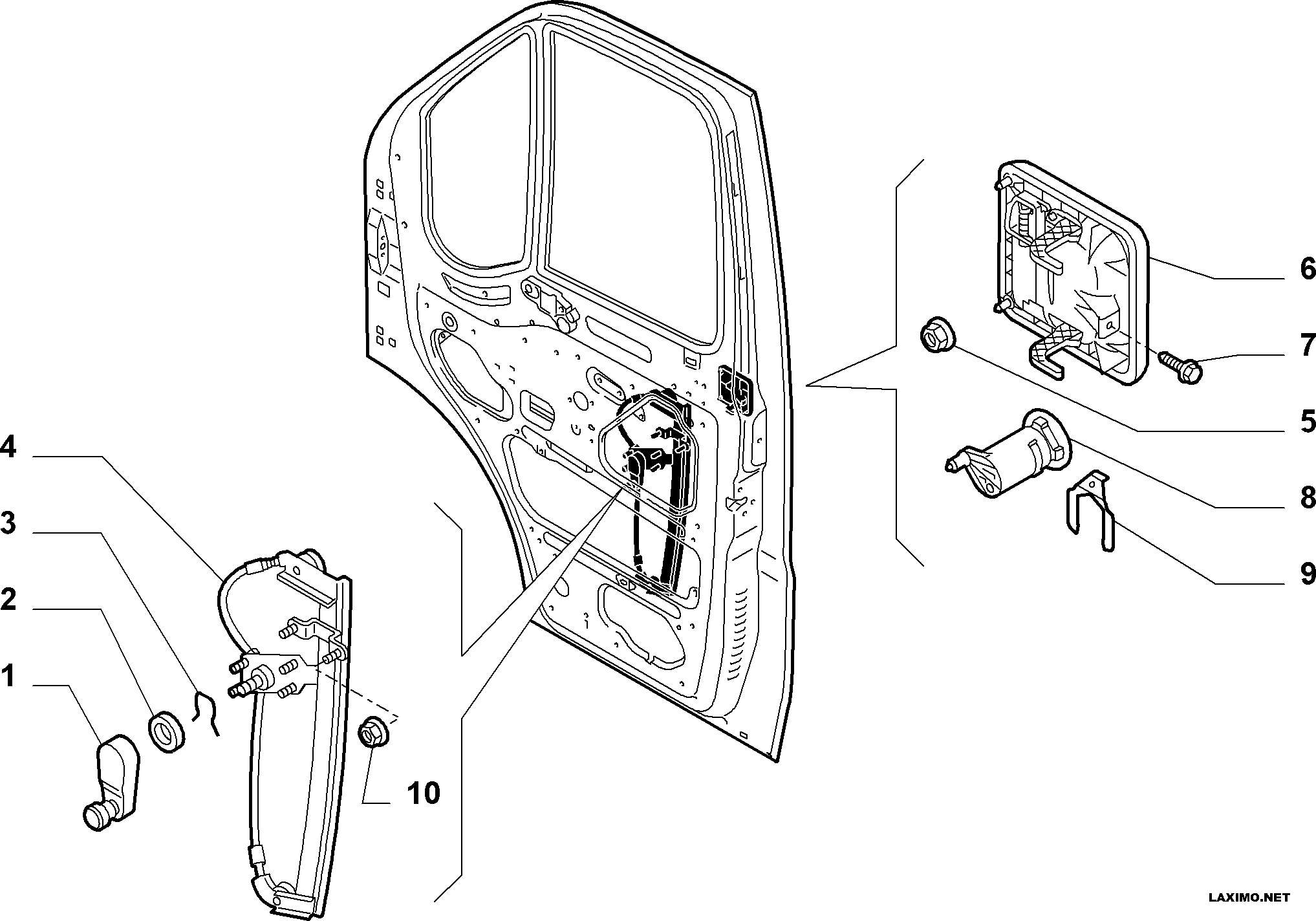 6
7
5
8
9
4
3
2
1
10
LAXIMO.NET