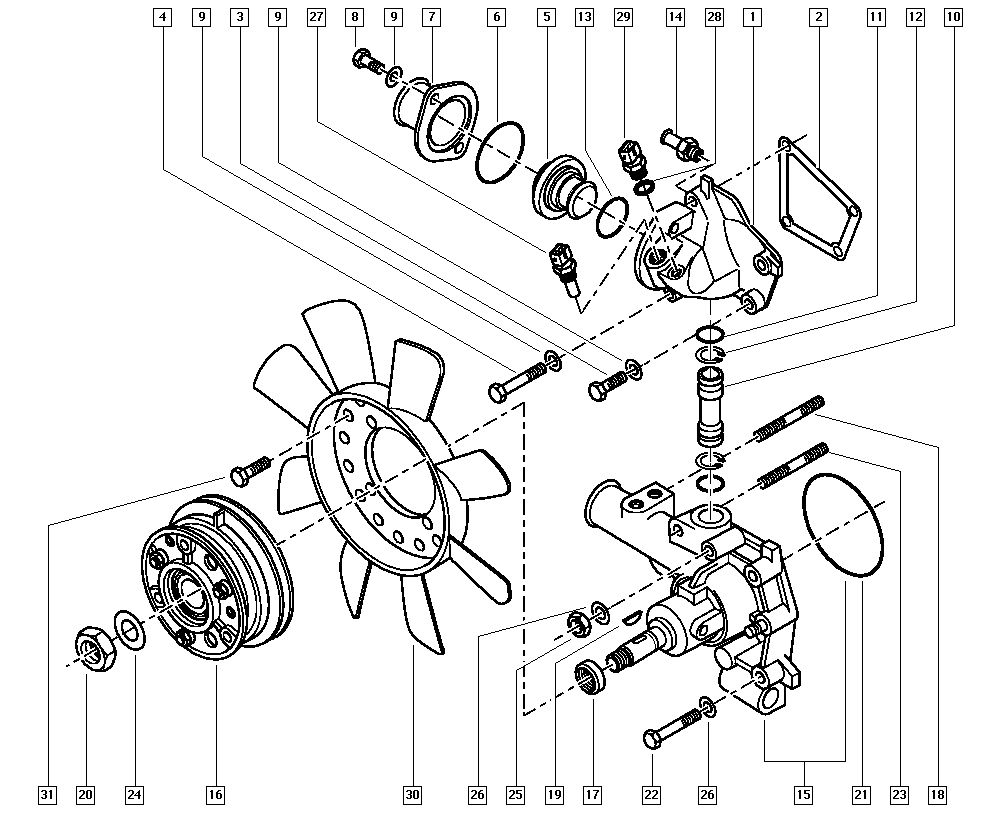 4 9 3 9 27 8 9 7 6 5 13 29 14 28 1 2 11 12 10

31 20 24 16 30 26 25 19 17 22 26 15 21 23 18