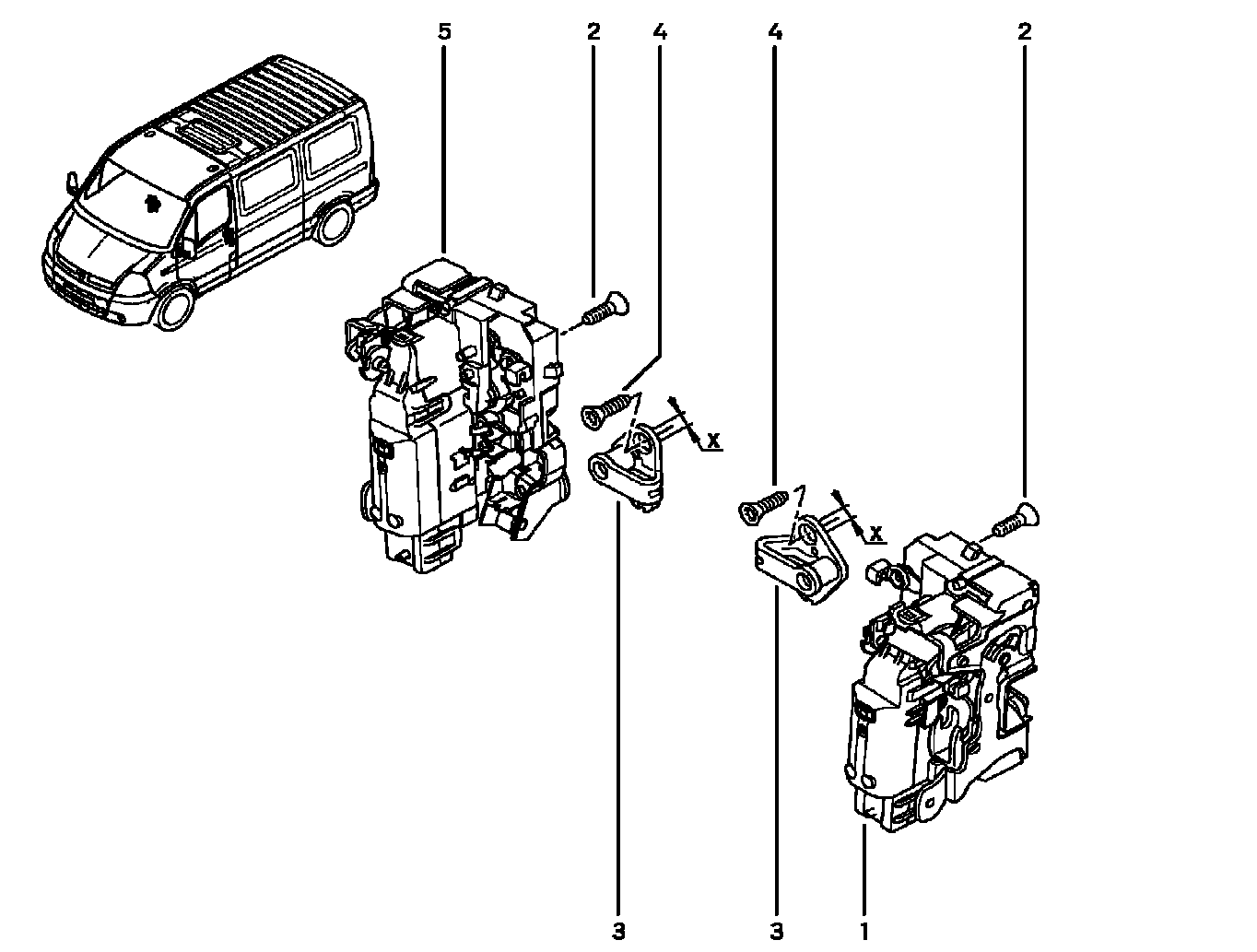 5
2
4
4
2
X
X
3
3
1