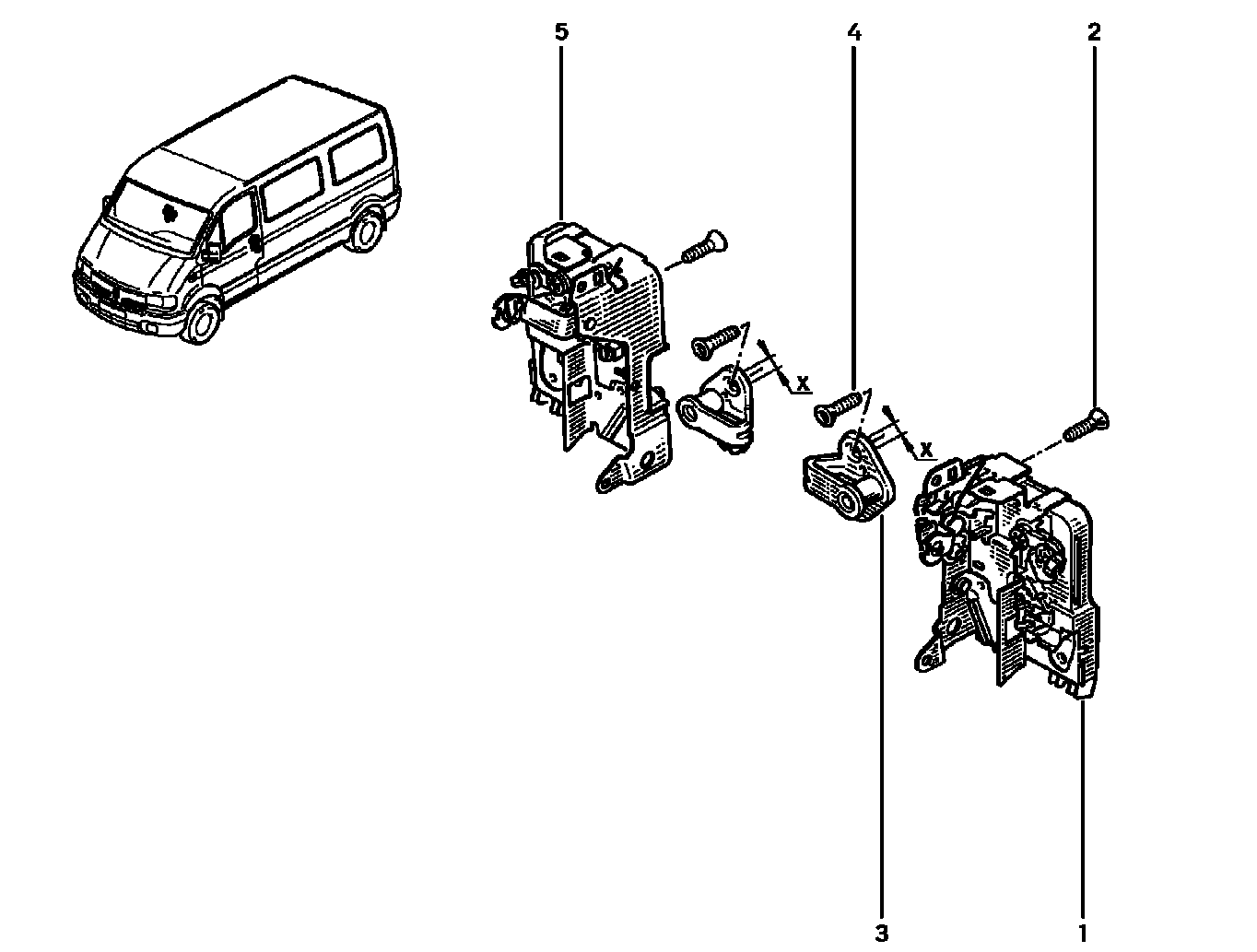 5

4

2

X

X

3

1