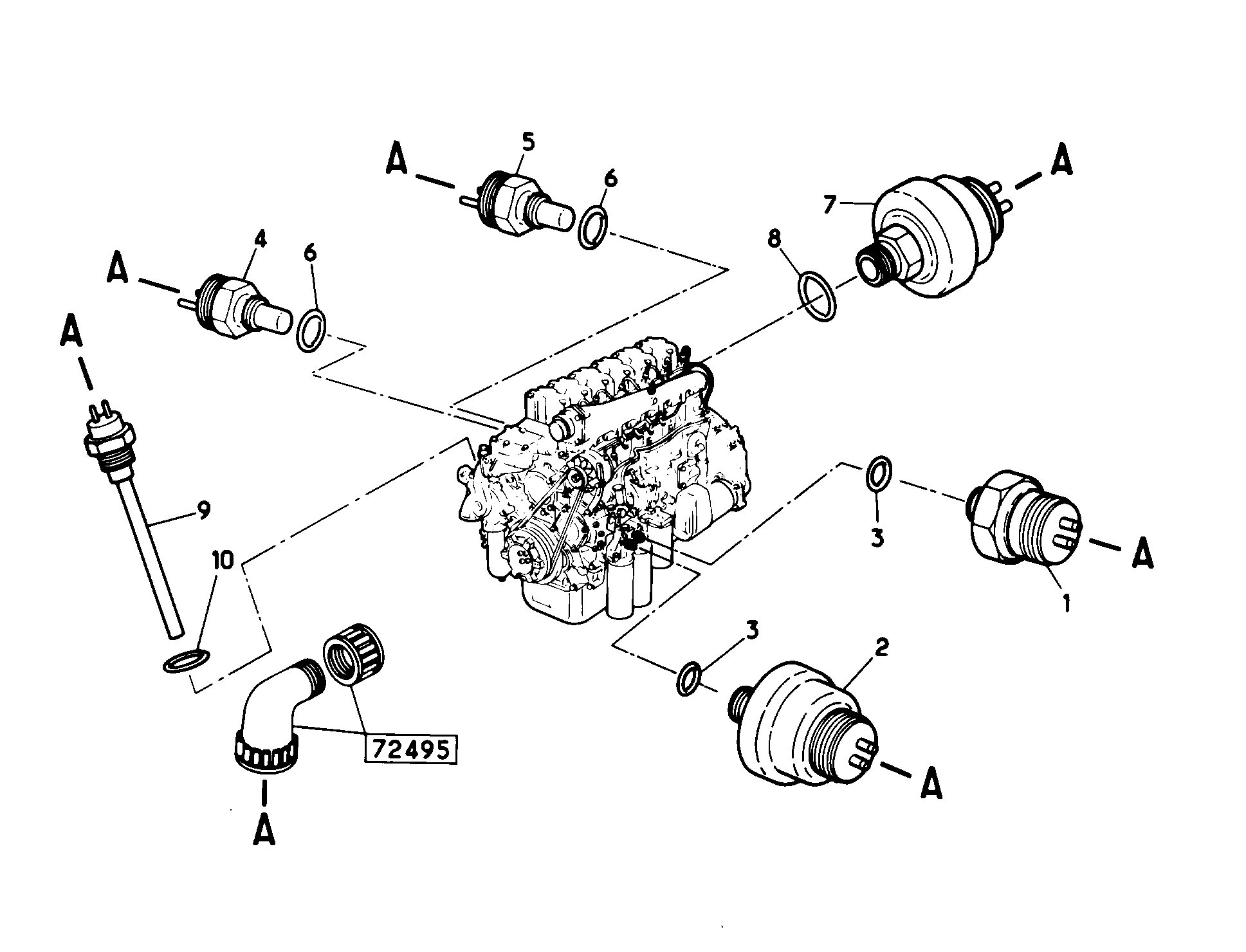 A
5
6
A
7
8
A
4
6
A
9
10
3
A
1
3
2
72495
A
A