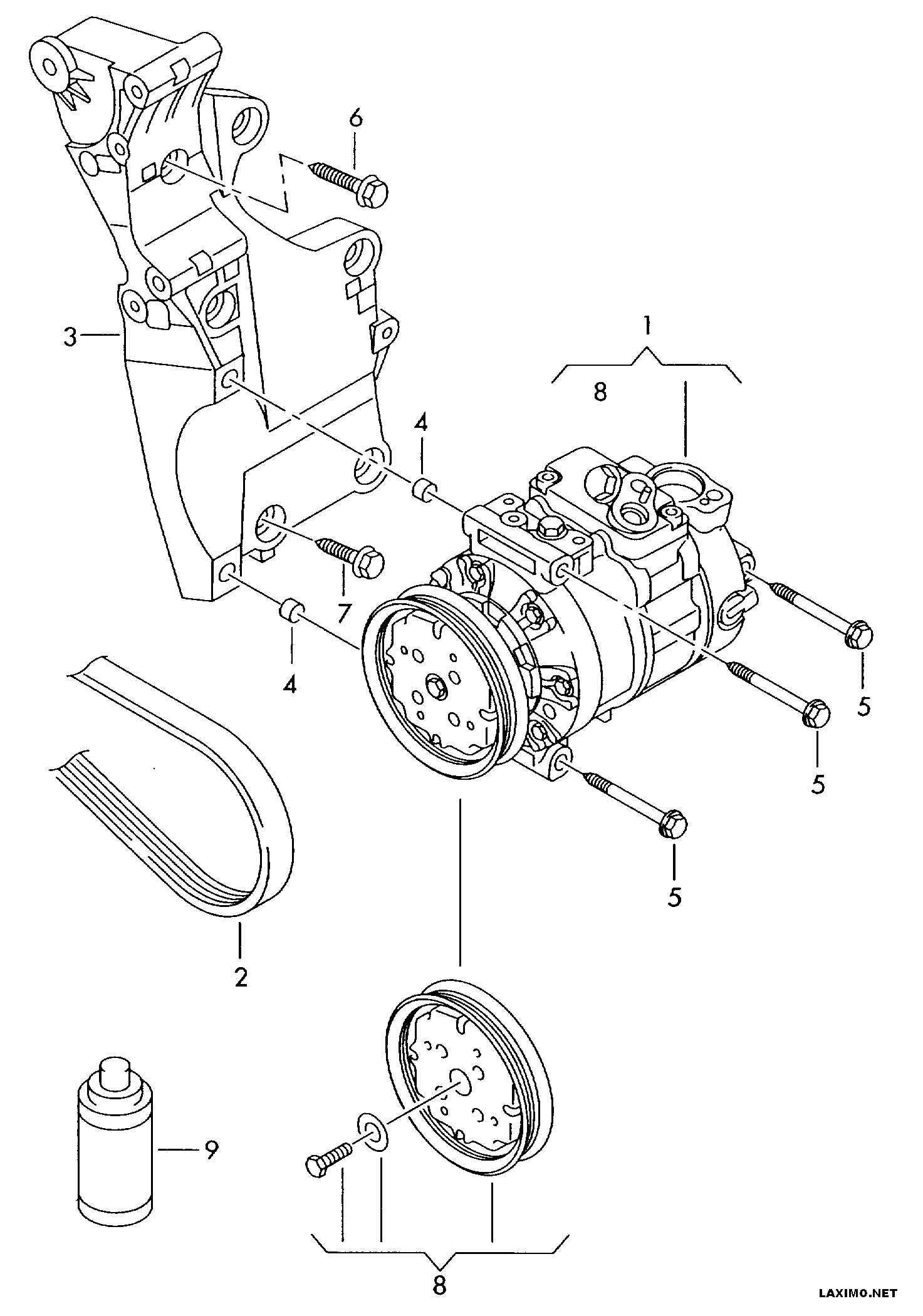 6

3

1

8

4

7

4

5

5

5

2

9

8

LAXIMO.NET