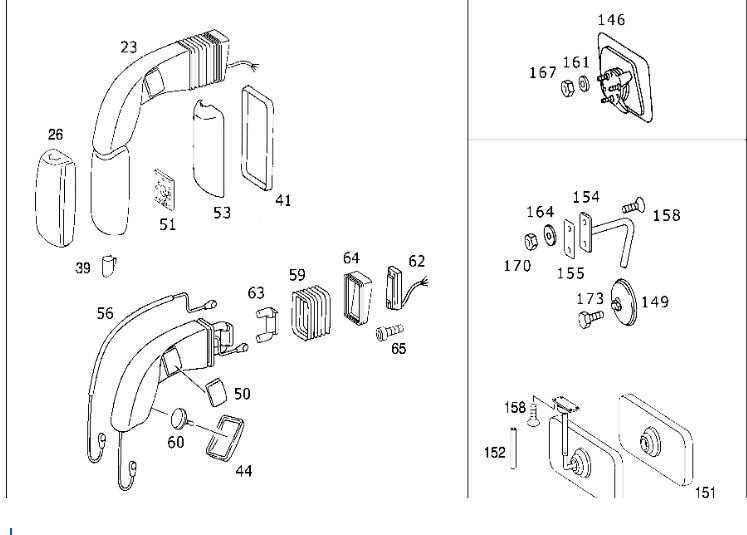 23
26
51
53
41
39
56
63
59
64
62
65
50
60
44
146
167
161
164
154
158
170
155
173
149
158
152
151