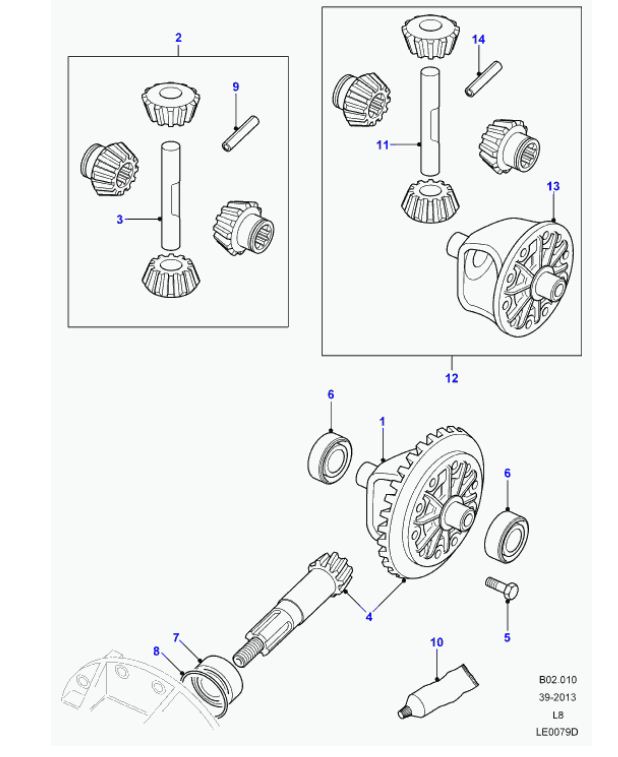 2
9
3
14
11
13
12
6
1
6
4
5
7
8
10
B02.010
39-2013
L8
LE0079D