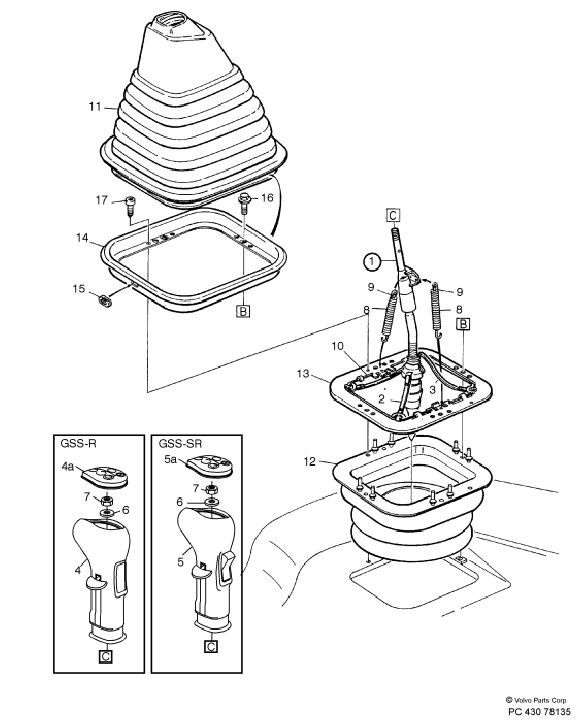 11

17

16

14

15

B

C

1

9

9

8

8

B

10

13

2

3

12

GSS-R

4a

7

6

4

C

GSS-SR

5a

7

6

5

C

© Volvo Parts Corp
PC 430 78135