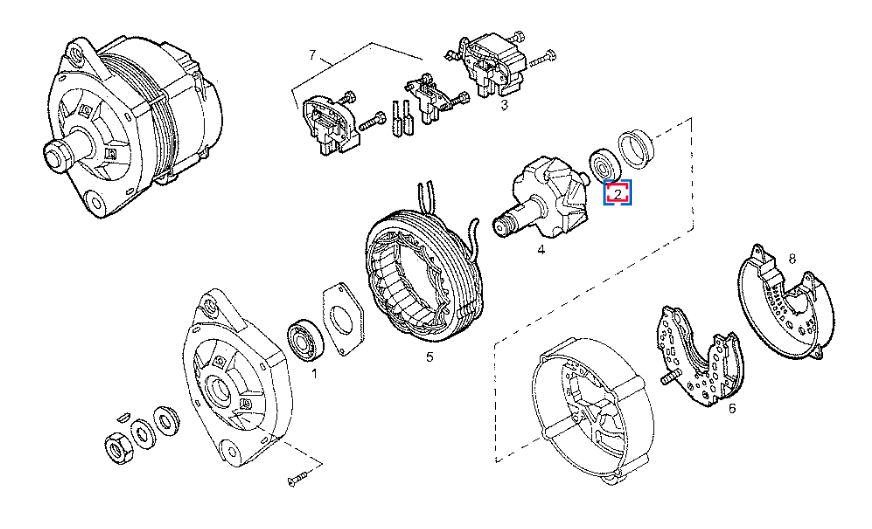 7
3
2
4
8
5
1
6