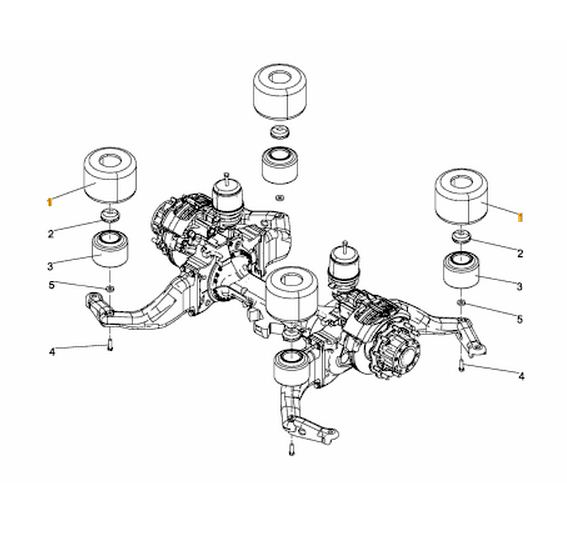 1
2
3
5
4
1
2
3
5
4