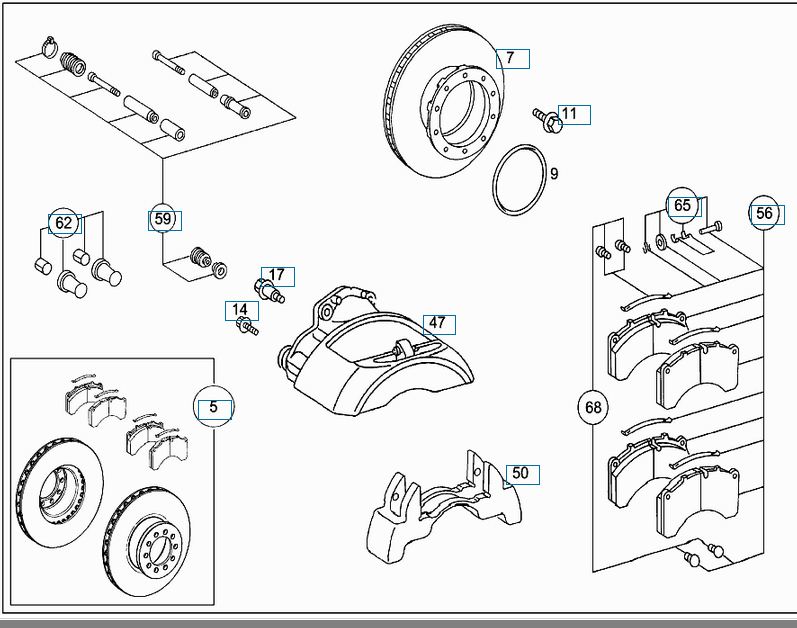 7
11
9
62
59
65
56
17
14
47
5
68
50