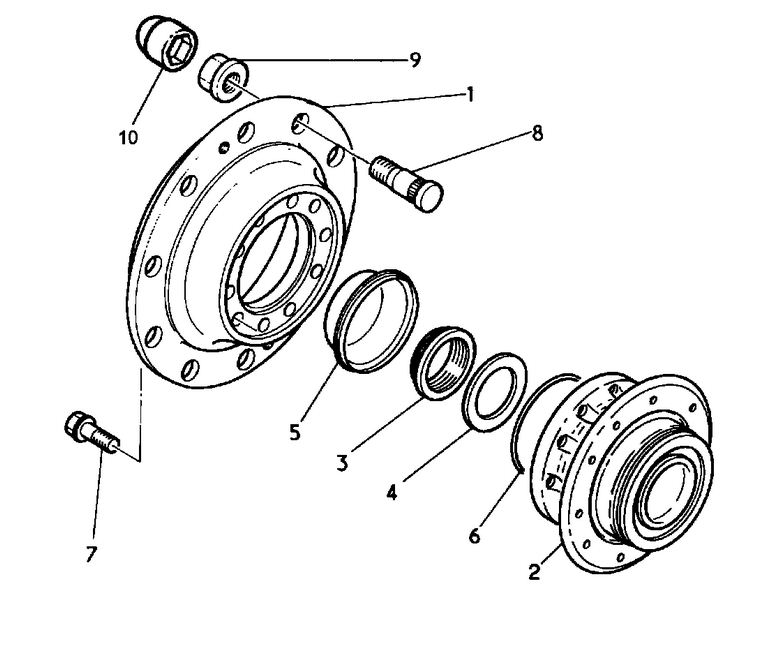 9
1
10
8
5
3
4
6
7
2