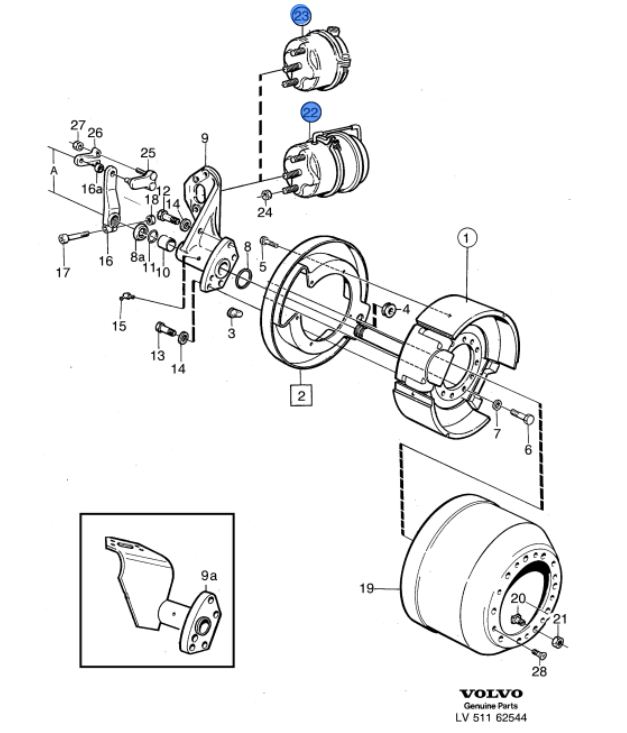 23
22
27
26
25
9
A
16a
18
12
14
24
17
16
8a
11
10
8
5
1
15
3
4
13
14
2
7
6
9a
19
20
21
28
VOLVO
Genuine Parts
LV 511 62544