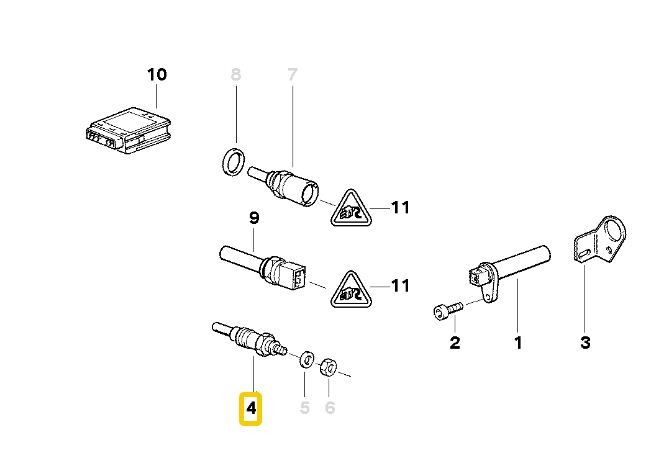 10
8
7
11
9
11
2
1
3
4
5
6