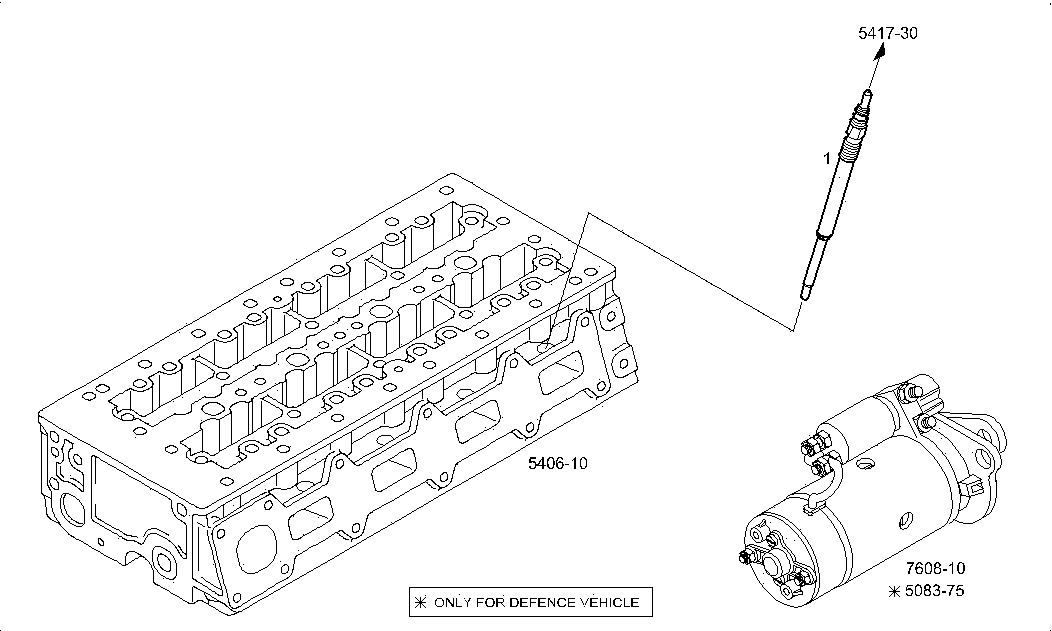 5417-30

1

5406-10

7608-10
✳ 5083-75

✳ ONLY FOR DEFENCE VEHICLE