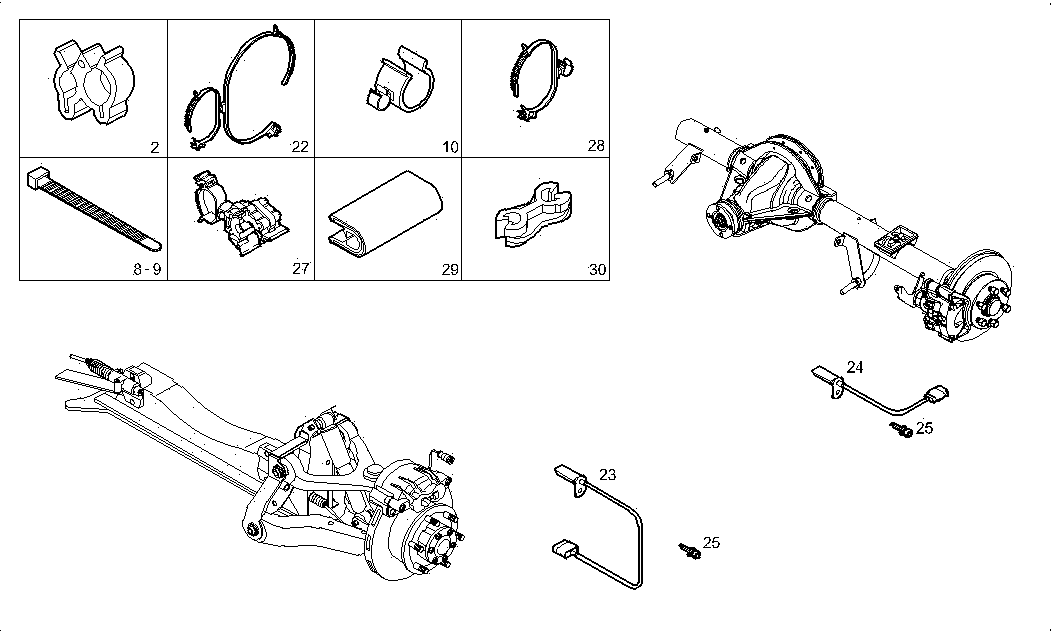 2
22
10
28
8 - 9
27
29
30
24
25
23
25