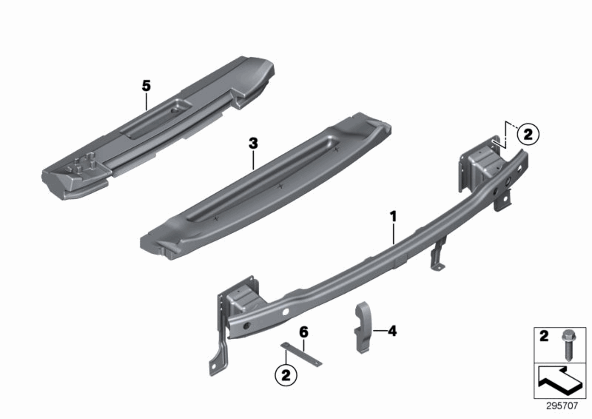 5
3
2
1
6
4
2
2
295707