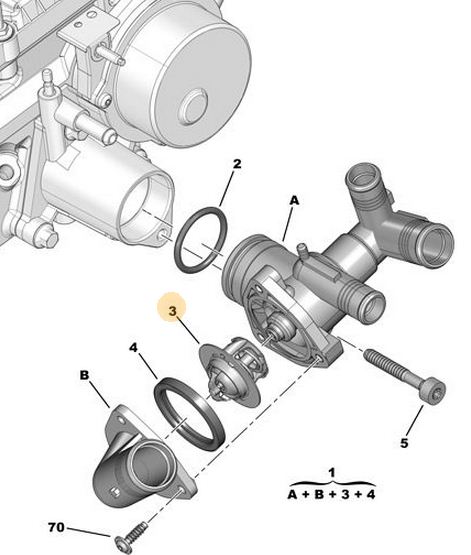 2
A
3
4
B
5
1
A + B + 3 + 4
70