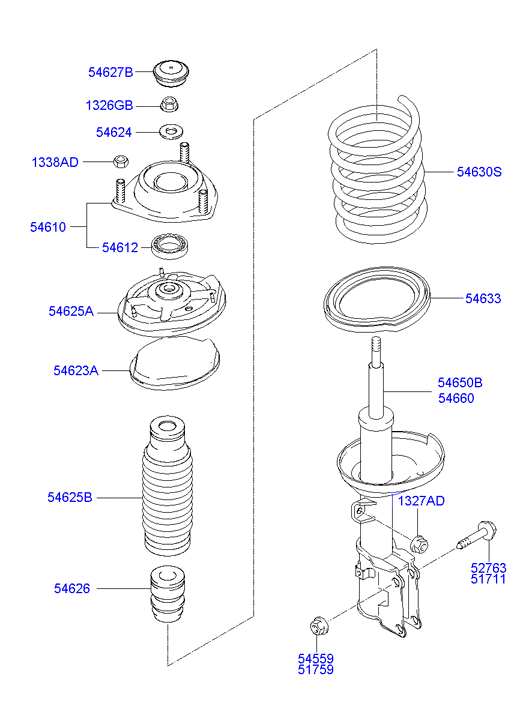 54627B
1326GB
54624
1338AD
54610
54612
54625A
54623A
54625B
54626
54630S
54633
54650B
54660
1327AD
52763
51711
54559
51759