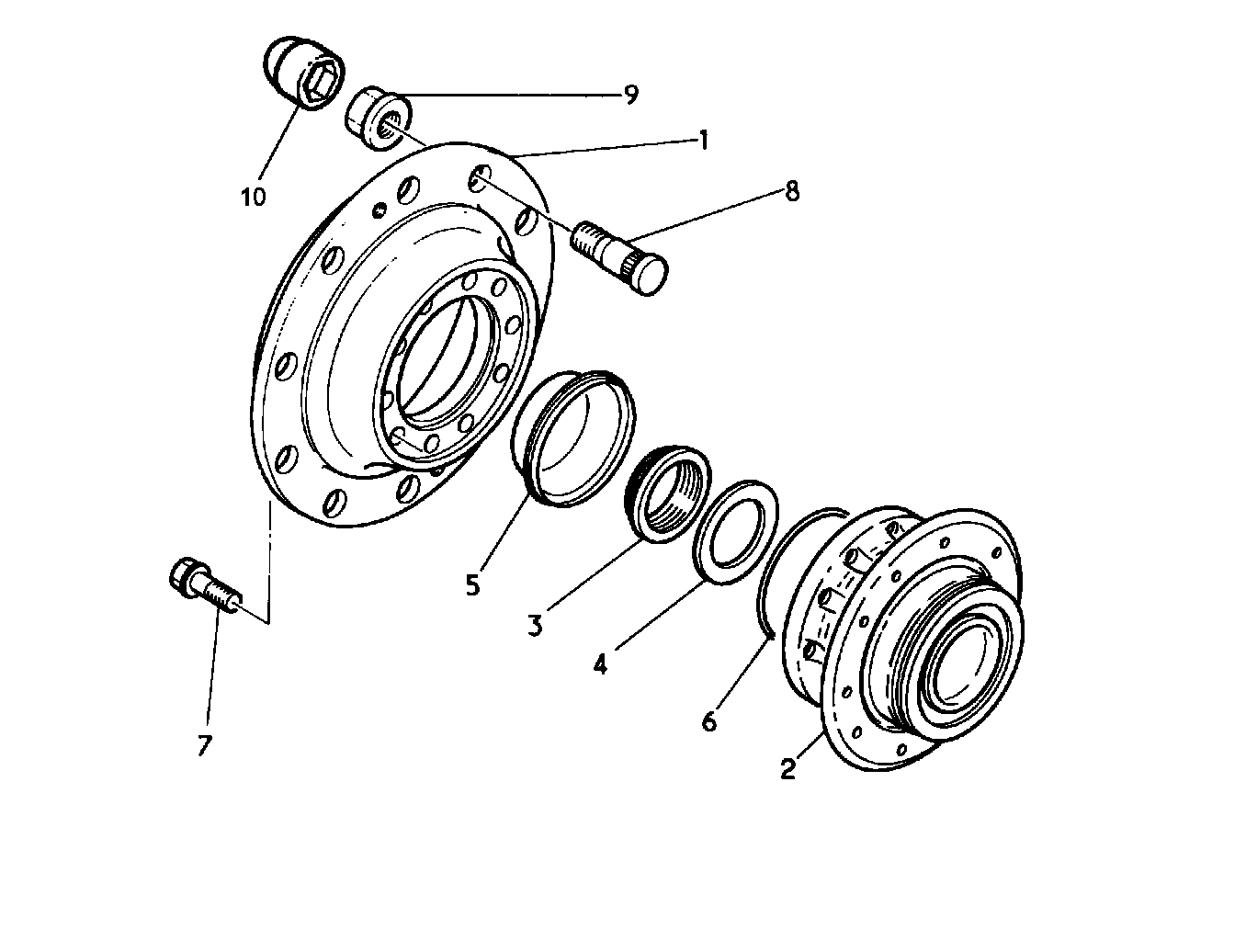 9
1
10
8
5
3
4
6
7
2