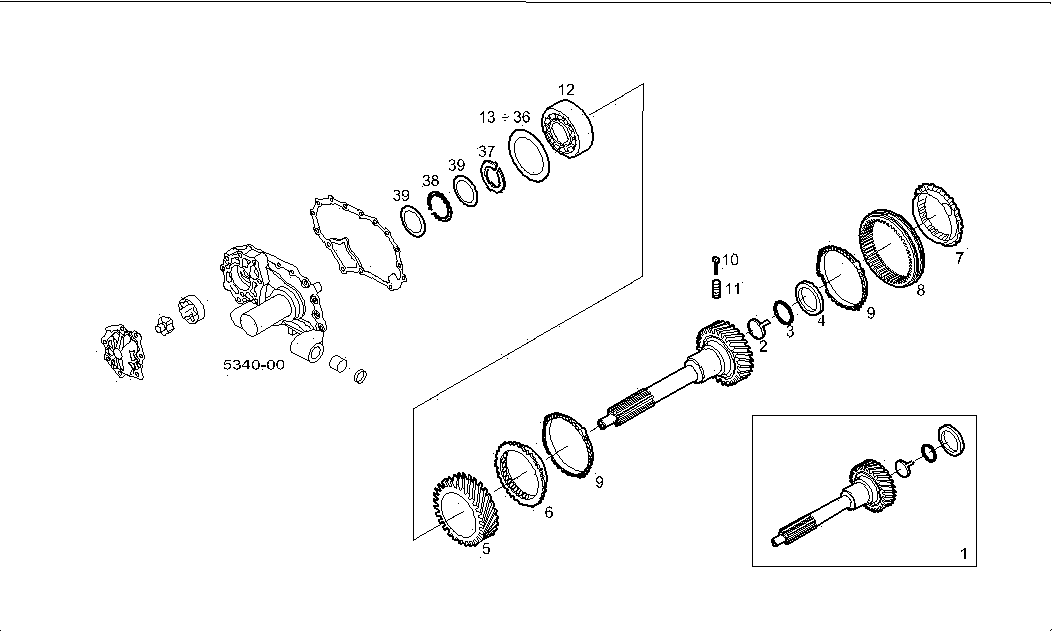 12
13 ÷ 36
37
39
38
39
10
11
7
8
9
4
3
2
5340-00
9
6
5
1